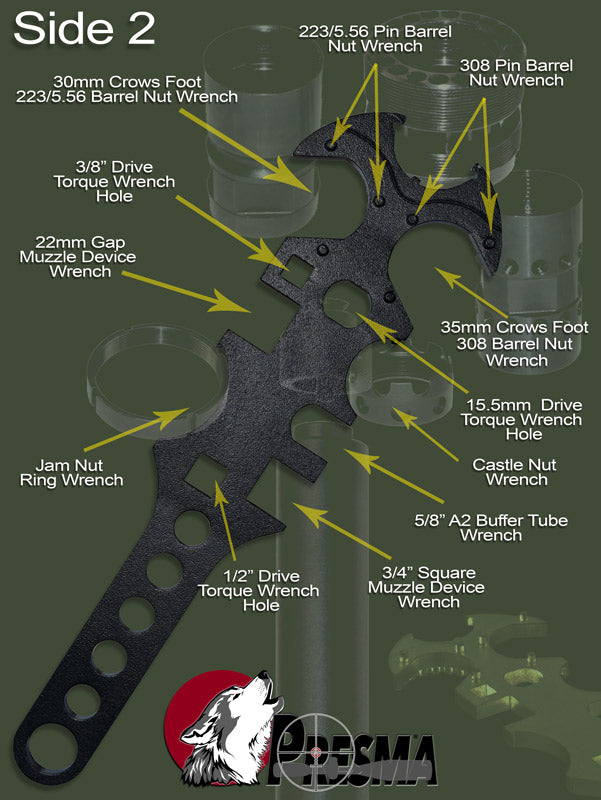 Side 2

223/5.56 Pin Barrel Nut Wrench

308 Pin Barrel Nut Wrench

30mm Crows Foot 223/5.56 Barrel Nut Wrench

3/8" Drive Torque Wrench Hole

22mm Gap Muzzle Device Wrench

35mm Crows Foot 308 Barrel Nut Wrench

15.5mm Drive Torque Wrench Hole

Castle Nut Wrench

Jam Nut Ring Wrench

5/8" A2 Buffer Tube Wrench

3/4" Square Muzzle Device Wrench

1/2" Drive Torque Wrench Hole

PRESMA